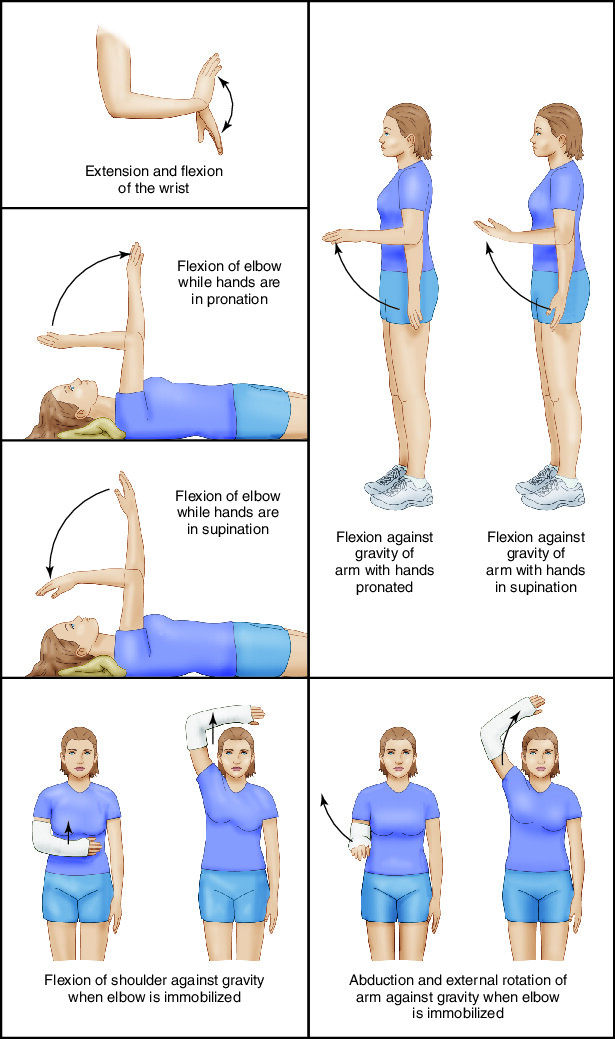 Extension and flexion of the wrist

Flexion of elbow while hands are in pronation

Flexion of elbow while hands are in supination

Flexion against gravity of arm with hands pronated

Flexion against gravity of arm with hands in supination

Flexion of shoulder against gravity when elbow is immobilized

Abduction and external rotation of arm against gravity when elbow is immobilized