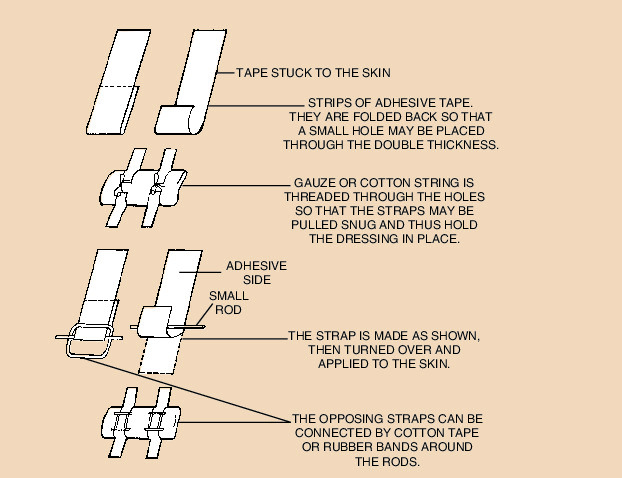 TAPE STUCK TO THE SKIN

STRIPS OF ADHESIVE TAPE. THEY ARE FOLDED BACK SO THAT A SMALL HOLE MAY BE PLACED THROUGH THE DOUBLE THICKNESS.

GAUZE OR COTTON STRING IS THREADED THROUGH THE HOLES SO THAT THE STRAPS MAY BE PULLED SNUG AND THUS HOLD THE DRESSING IN PLACE.

ADHESIVE SIDE

SMALL ROD

THE STRAP IS MADE AS SHOWN, THEN TURNED OVER AND APPLIED TO THE SKIN.

THE OPPOSING STRAPS CAN BE CONNECTED BY COTTON TAPE OR RUBBER BANDS AROUND THE RODS.